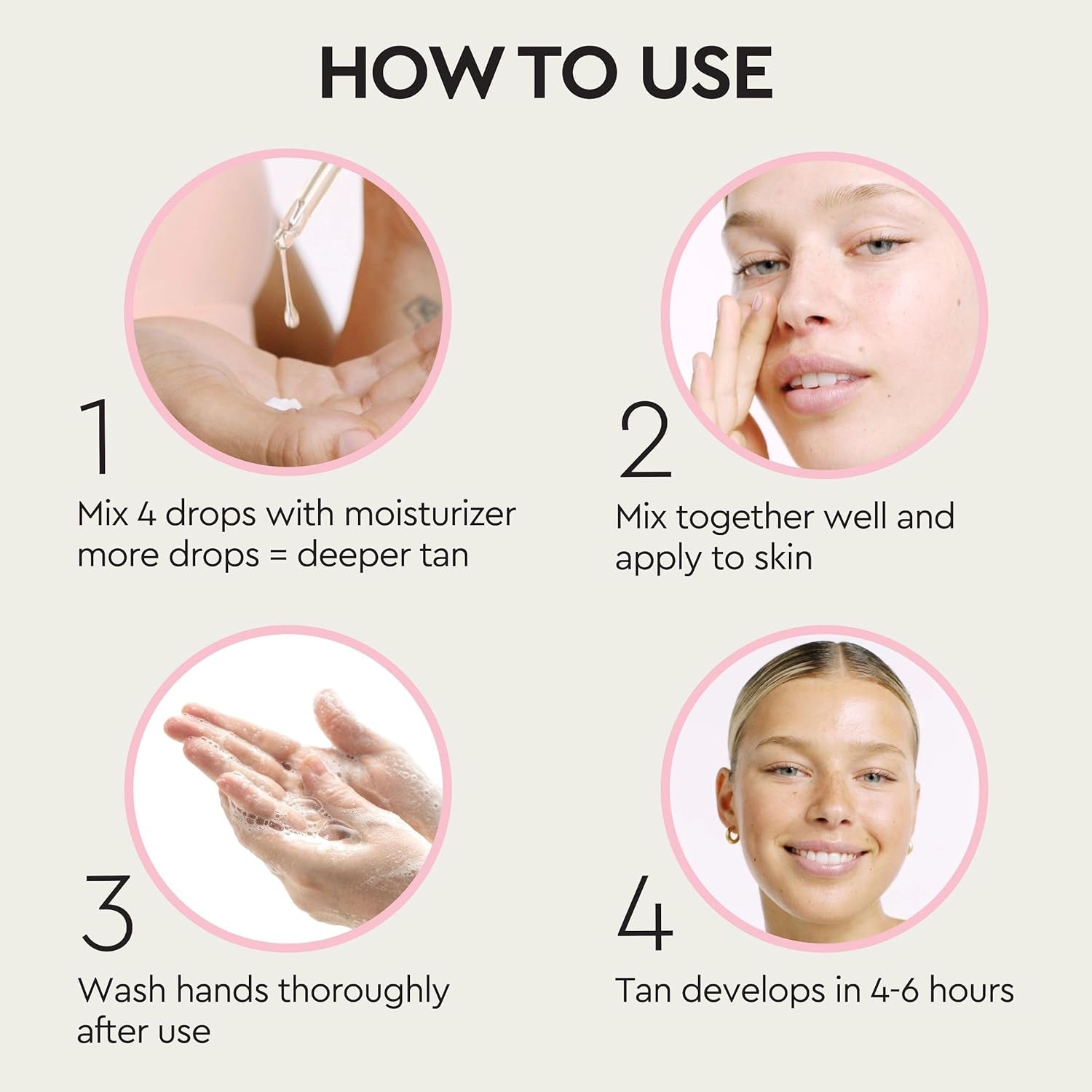 HOW TO USE

1
Mix 4 drops with moisturizer
more drops = deeper tan

2
Mix together well and
apply to skin

3
Wash hands thoroughly
after use

4
Tan develops in 4-6 hours